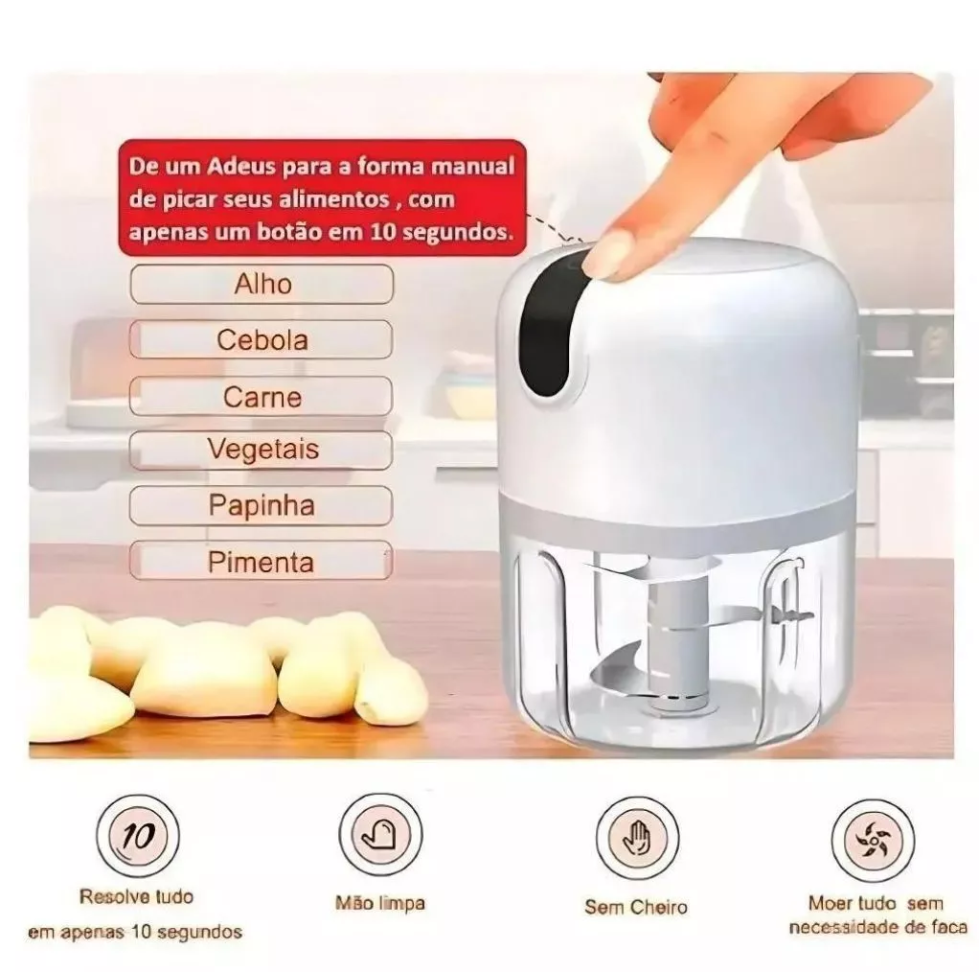 De um Adeus para a forma manual de picar seus alimentos , com apenas um botão em 10 segundos.

Alho

Cebola

Carne

Vegetais

Papinha

Pimenta

10

Resolve tudo em apenas 10 segundos

Mão limpa

Sem Cheiro

Moer tudo sem necessidade de faca