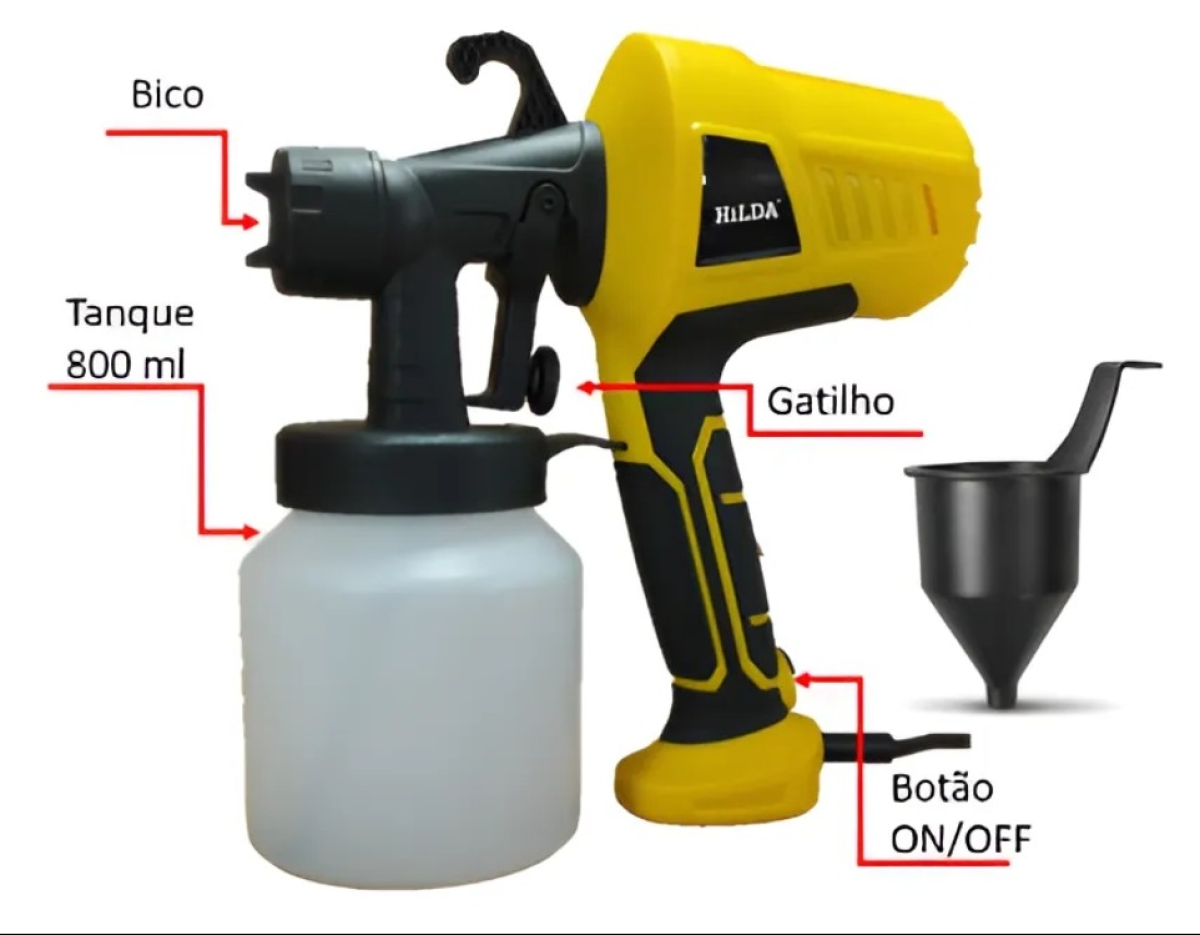 Bico

HiLDA

Tanque
800 ml

Gatilho

Botão
ON/OFF