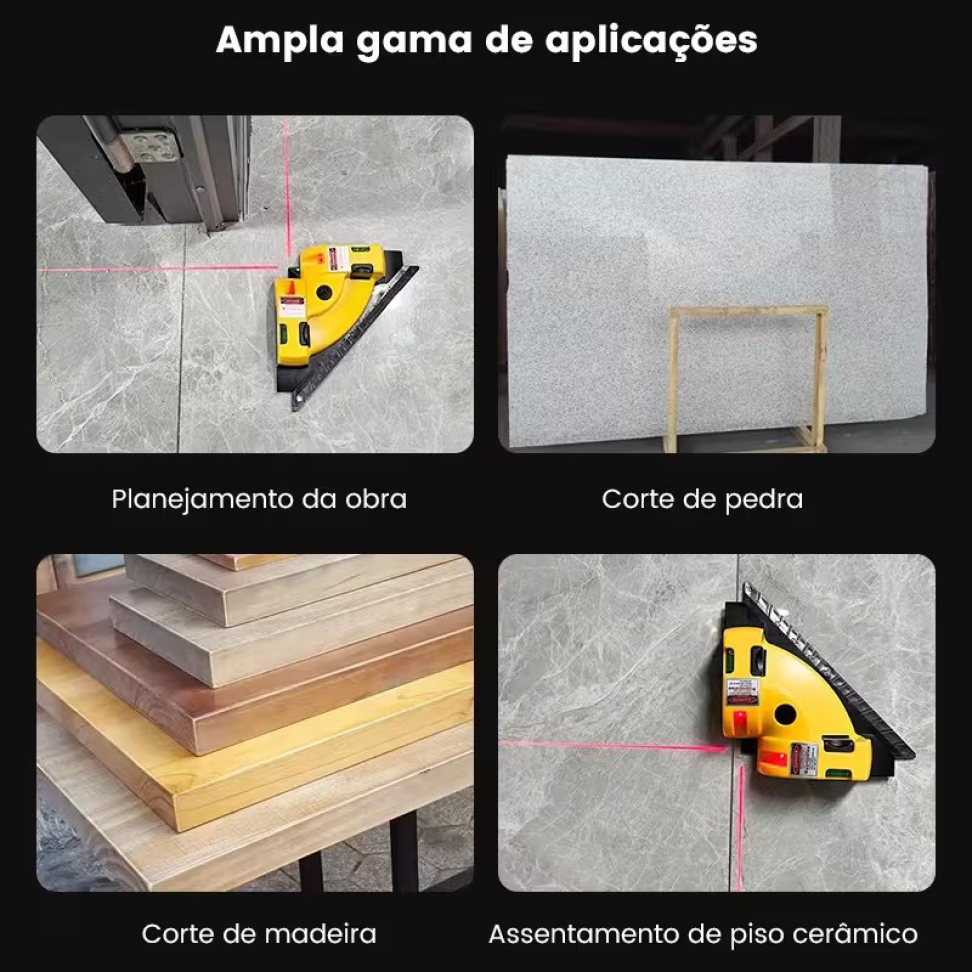 Ampla gama de aplicações

Planejamento da obra

Corte de pedra

Corte de madeira

Assentamento de piso cerâmico