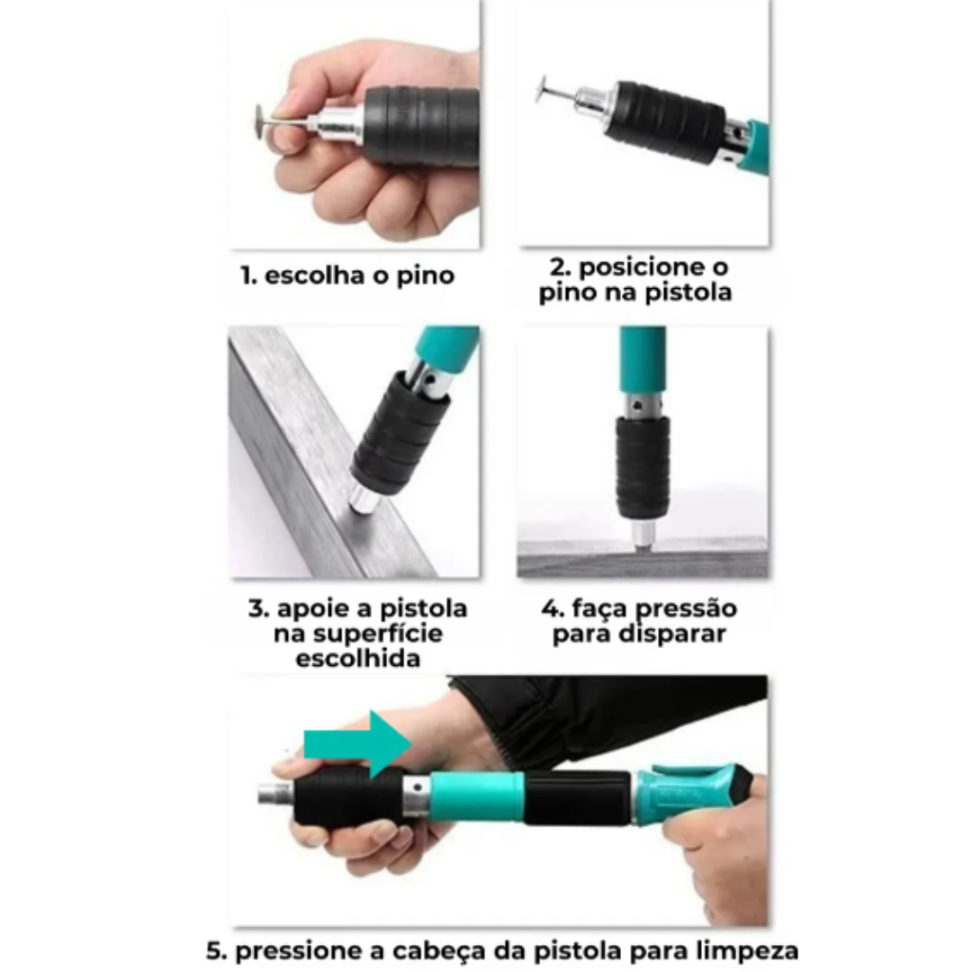 1. escolha o pino

2. posicione o pino na pistola

3. apoie a pistola na superfície escolhida

4. faça pressão para disparar

5. pressione a cabeça da pistola para limpeza