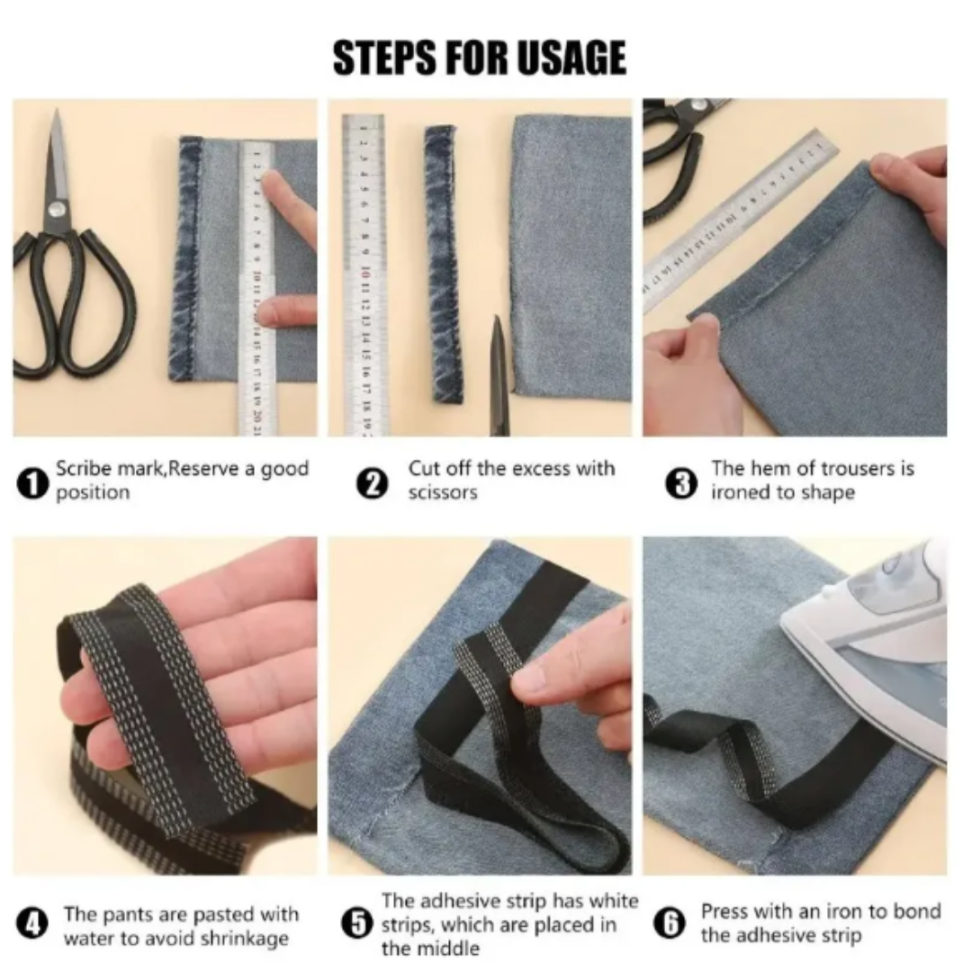 STEPS FOR USAGE

1 Scribe mark,Reserve a good position

2 Cut off the excess with scissors

3 The hem of trousers is ironed to shape

4 The pants are pasted with water to avoid shrinkage

5 The adhesive strip has white strips, which are placed in the middle

6 Press with an iron to bond the adhesive strip